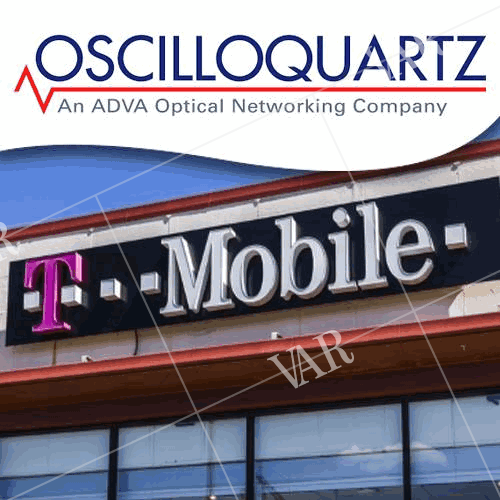 OSCILLOQUARTZ
An ADVA Optical Networking Company

T · · Mobile ·

VAR