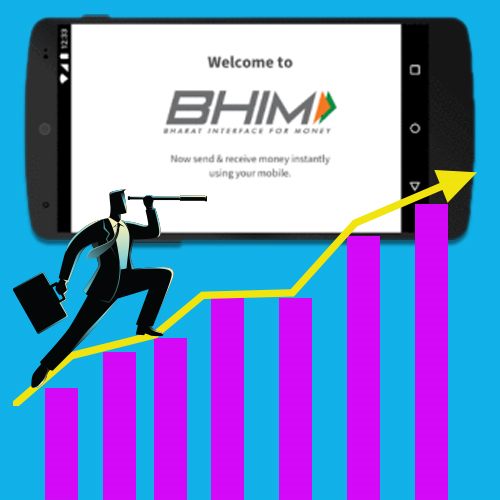 12:33

Welcome to

BHIM

BHARAT INTERFACE FOR MONEY

Now send & receive money instantly using your mobile.