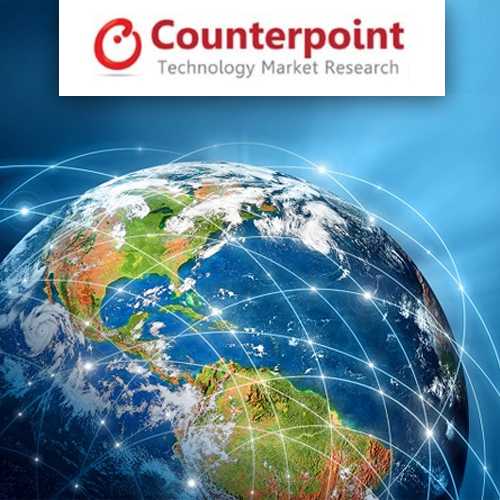 Counterpoint
Technology Market Research