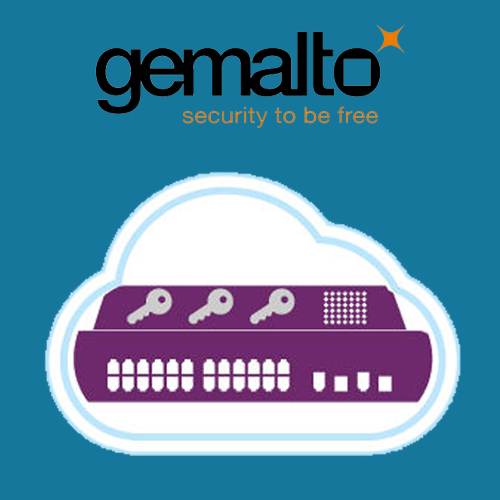 gemalto
security to be free