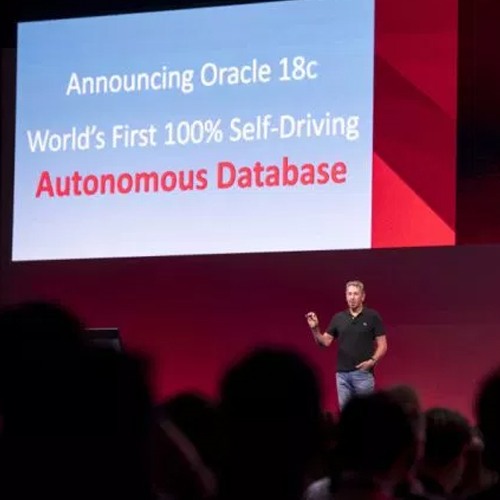 Announcing Oracle 18c

World's First 100% Self-Driving

Autonomous Database