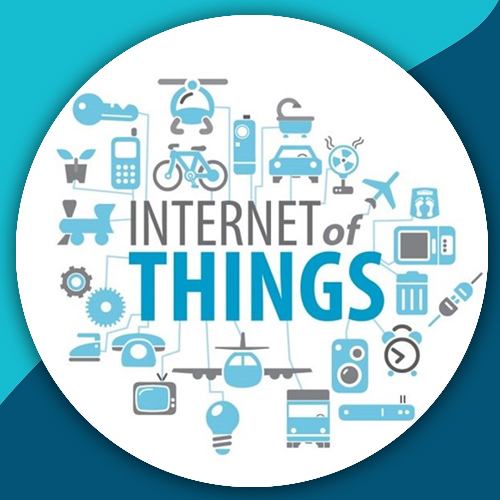 INTERNET of THINGS