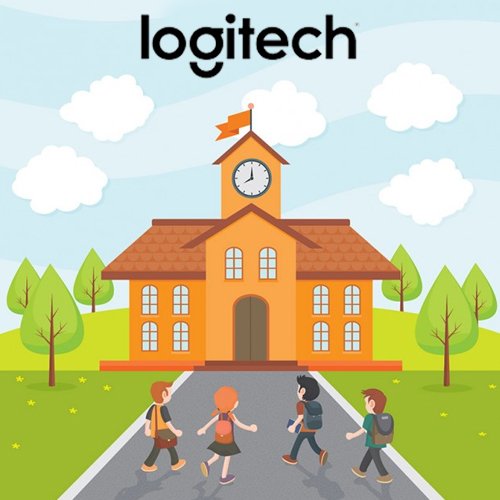 logitech