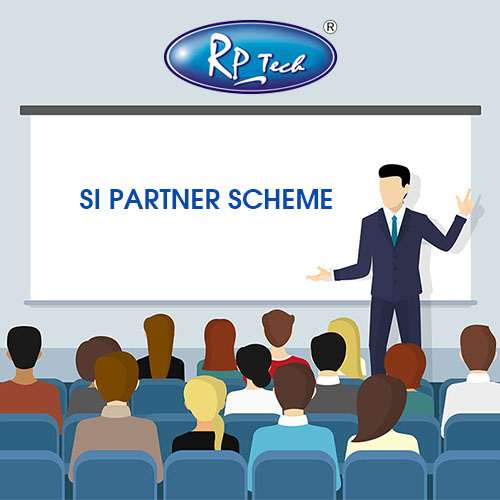 RP Tech ®

SI PARTNER SCHEME