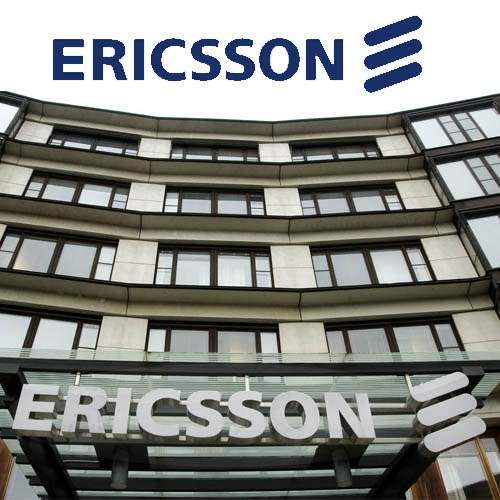 ERICSSON

ERICSSON