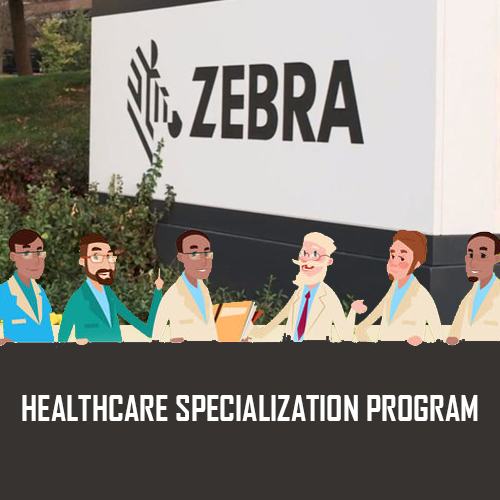 ZEBRA

HEALTHCARE SPECIALIZATION PROGRAM