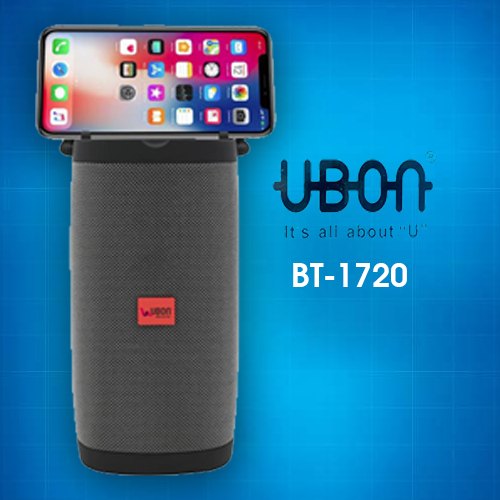 UBON

It s all about "U"

BT-1720

UBON