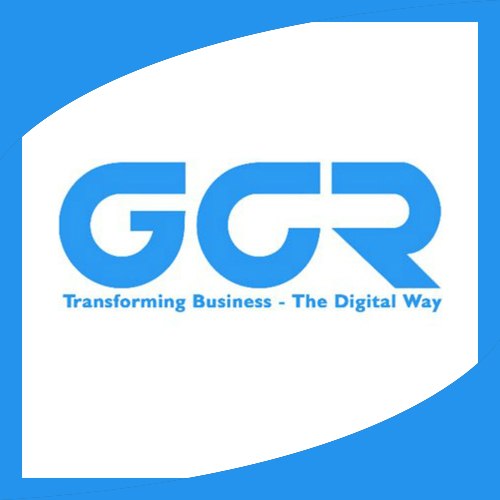 GCR
Transforming Business - The Digital Way