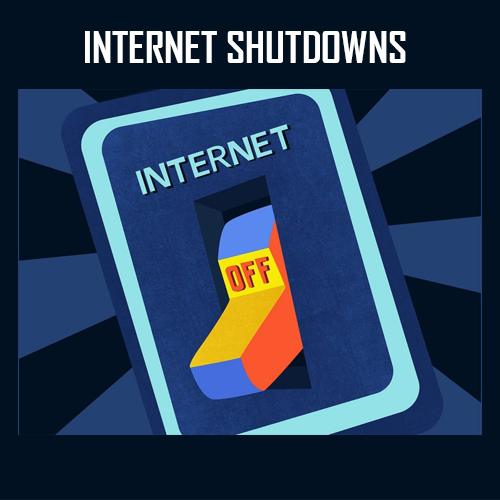 INTERNET SHUTDOWNS

INTERNET

OFF