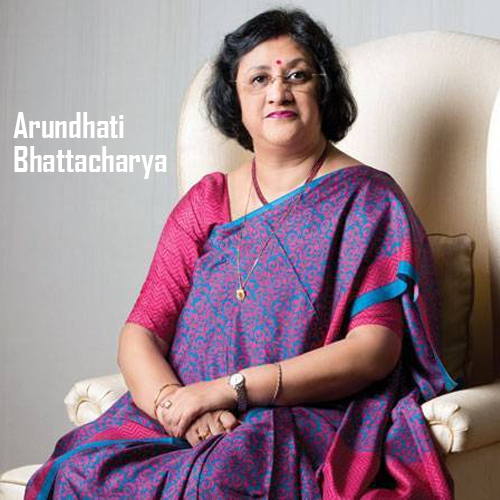 Arundhati
Bhattacharya