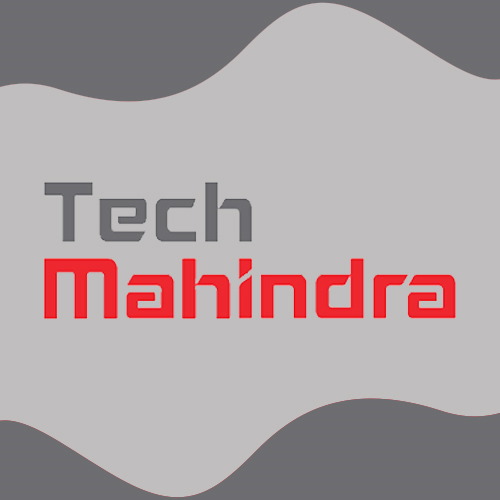 Tech
Mahindra