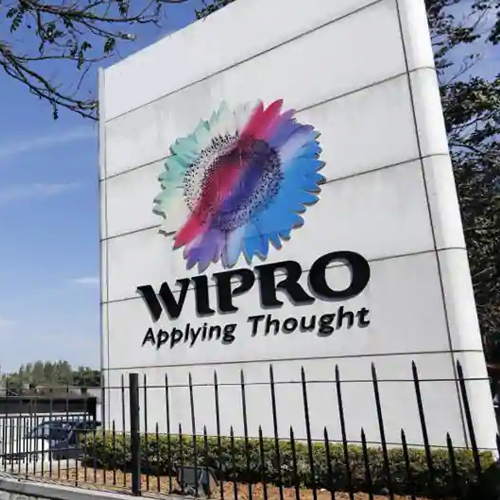 WIPRO
Applying Thought