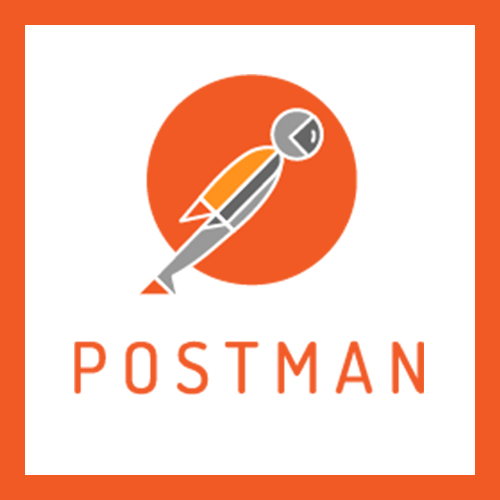 POSTMAN