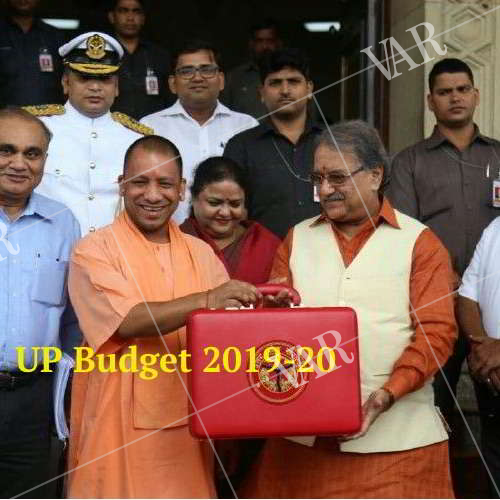 VAR

UP Budget 2019-20

VAR