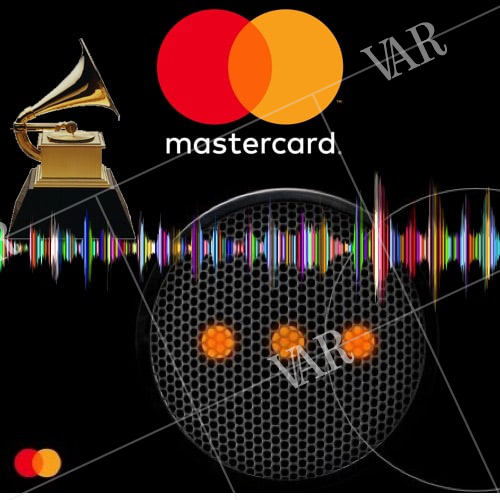 VAR

mastercard.

VAR