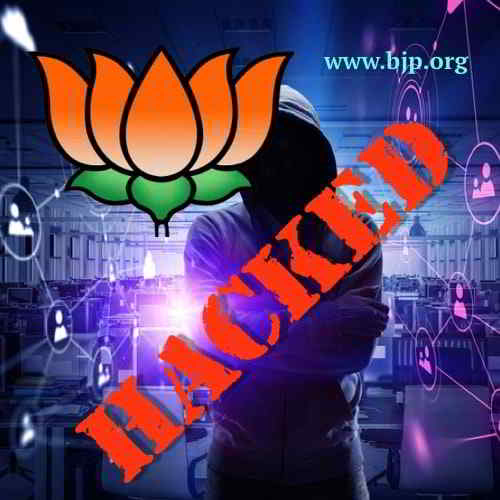 www.bjp.org

HACKED