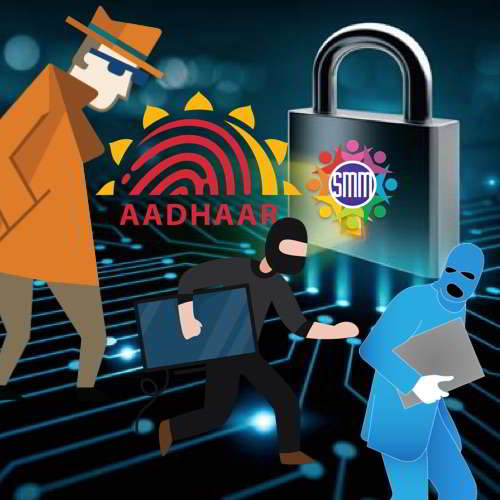 AADHAAR

SMM