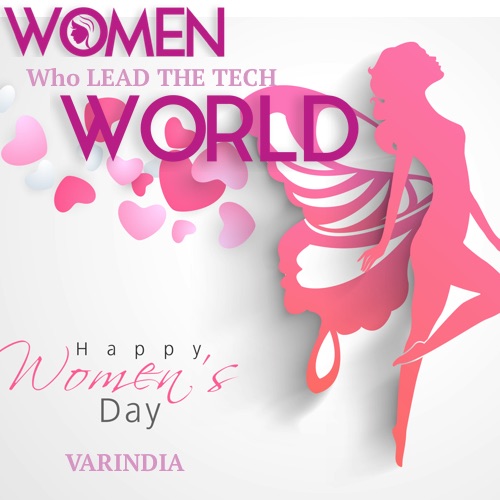 WOMEN
Who LEAD THE TECH
WORLD

Happy
Women's
Day

VARINDIA