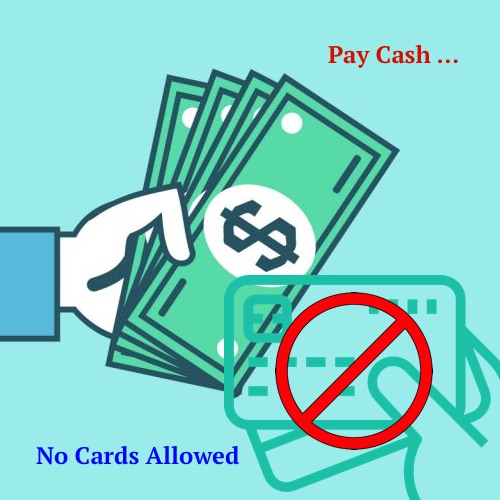 Pay Cash ...

$

No Cards Allowed