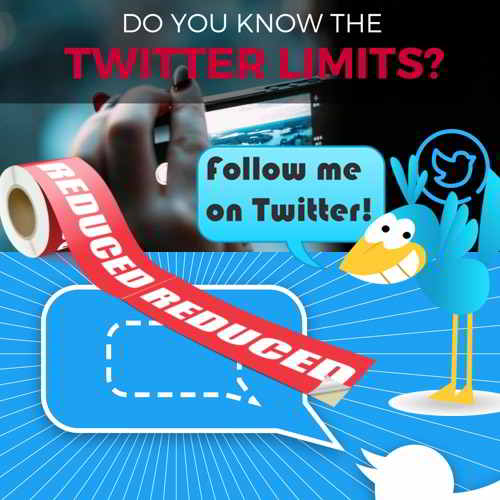 DO YOU KNOW THE
TWITTER LIMITS?

Follow me on Twitter!

REDUCED
REDUCED