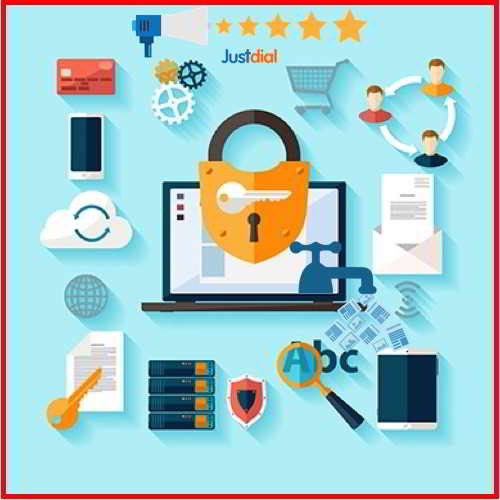 Justdial

Abc