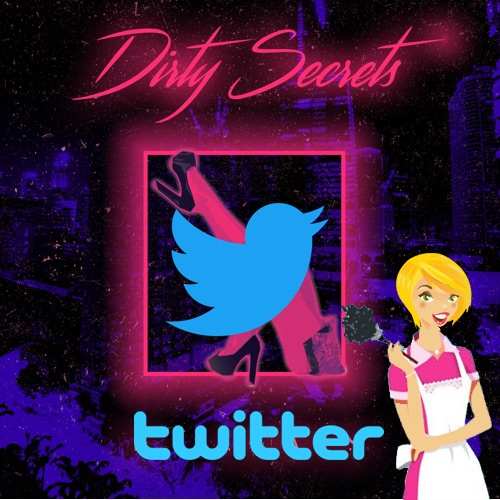 Dirty Secrets

twitter