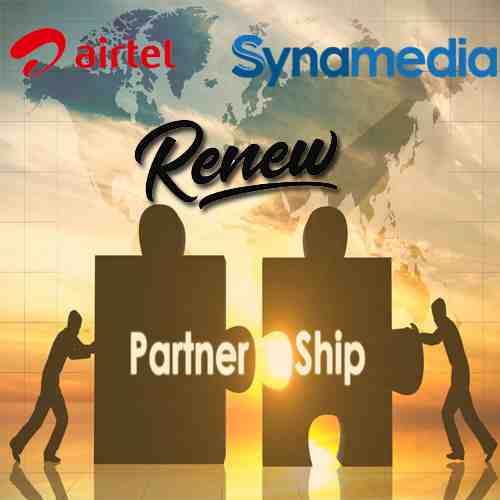 airtel Synamedia

Renew

Partner Ship