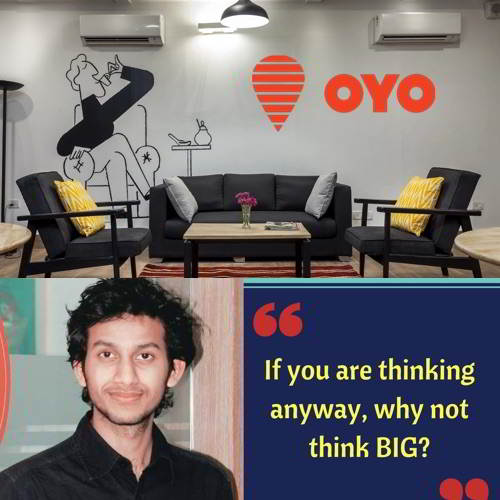 OYO

“

If you are thinking anyway, why not think BIG?

”