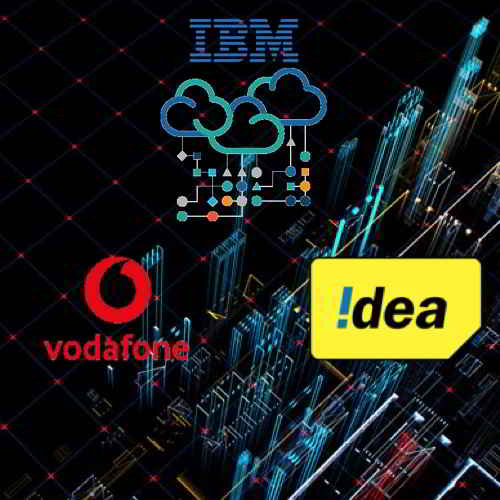 IBM

vodafone

!dea