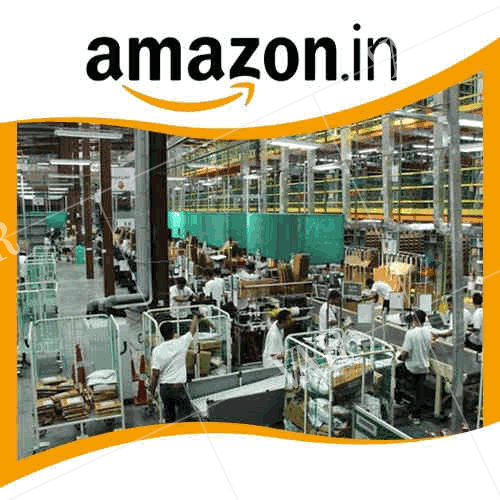 amazon.in