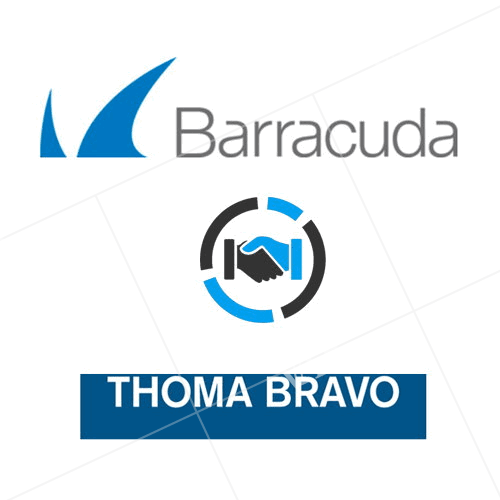 Barracuda

THOMA BRAVO