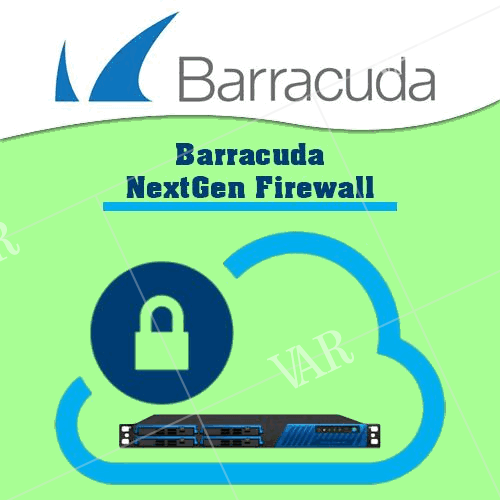 Barracuda

Barracuda
NextGen Firewall

VAR

VAR