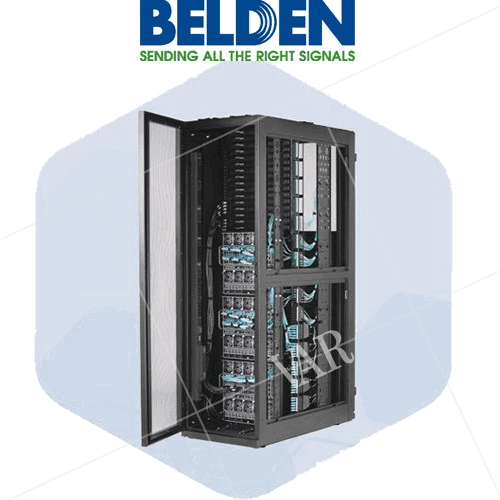 BELDEN
SENDING ALL THE RIGHT SIGNALS

IAR