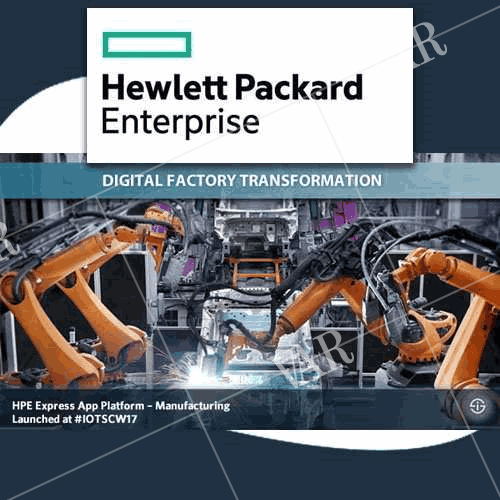 Hewlett Packard
Enterprise

DIGITAL FACTORY TRANSFORMATION

HPE Express App Platform – Manufacturing
Launched at #IOTSCW17