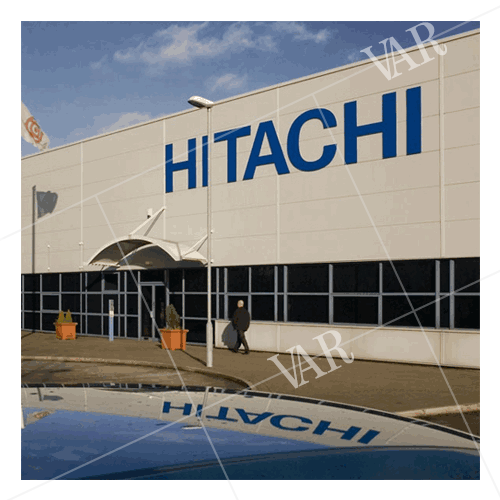 VAR

HITACHI

VAR

HITACHI