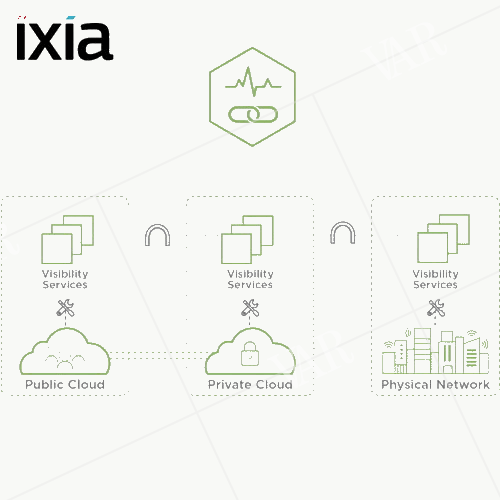 ixia

VAR

Visibility Services

Visibility Services

Visibility Services

Public Cloud

Private Cloud

Physical Network

VAR