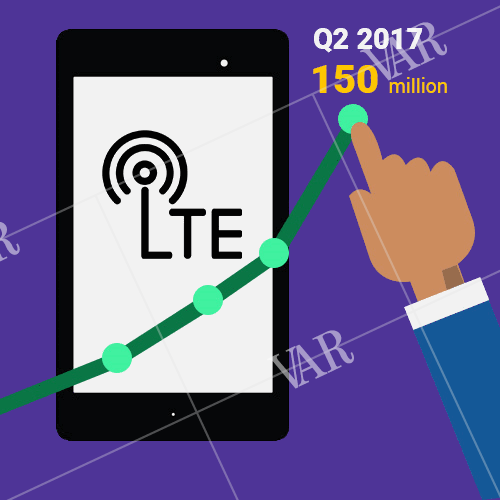 Q2 2017
150 million

LTE

VAR
VAR
VAR