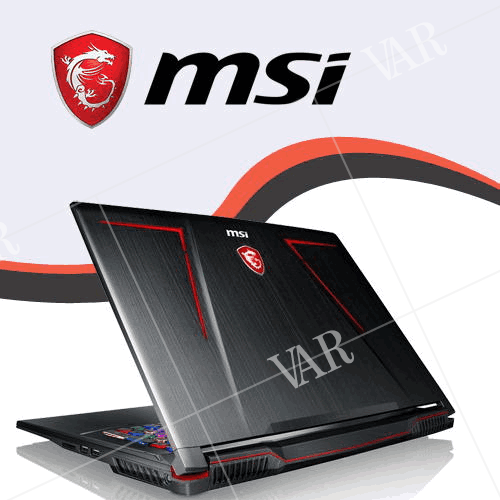 msi

VAR

msi

VAR