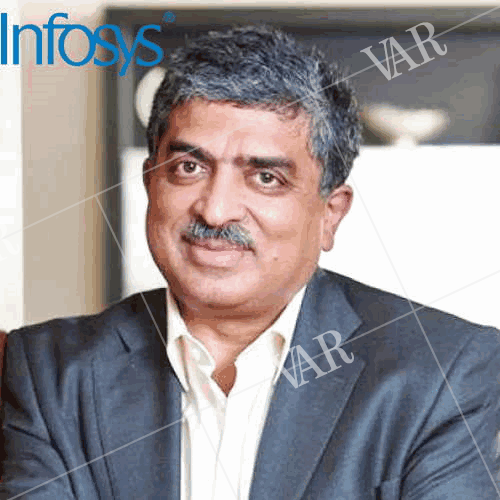 Infosys®

VAR

VAR