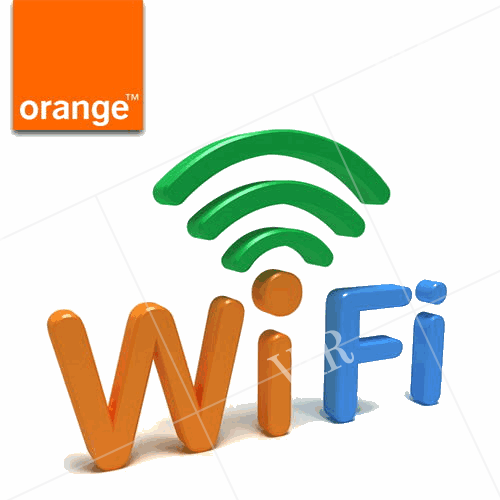 orange™

WiFi

VR