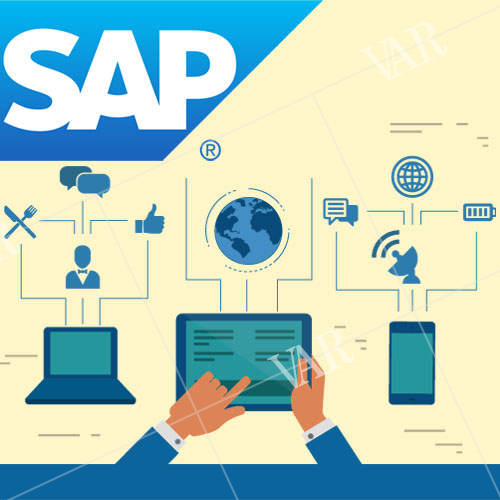 SAP
®
VAR
VAR