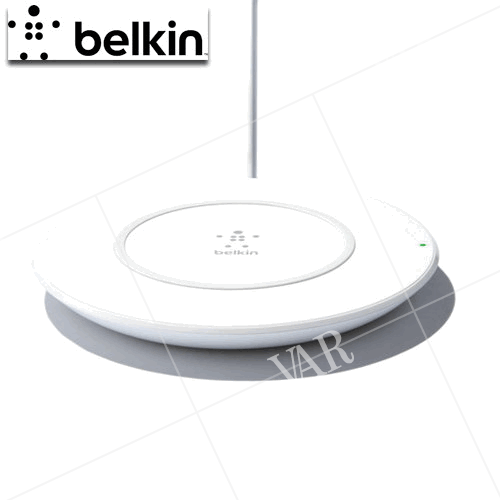 belkin

belkin

VAR