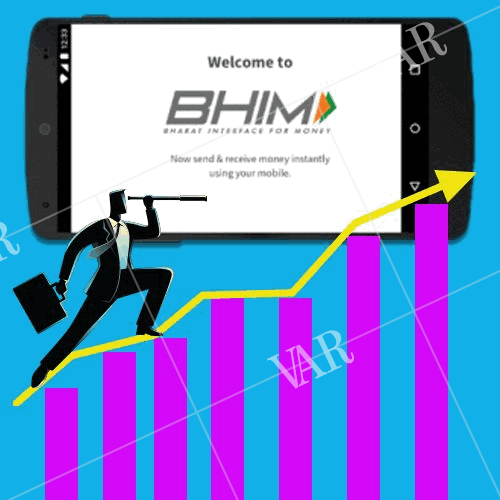 12:33

Welcome to

BHIM

BHARAT INTERFACE FOR MONEY

Now send & receive money instantly using your mobile.

VAR

VAR

VAR