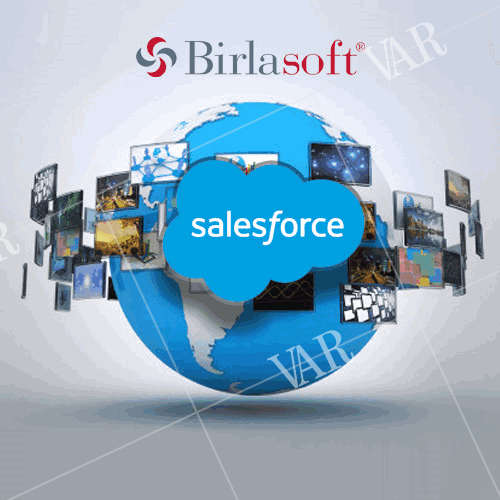 Birlasoft®

VAR

salesforce

VAR