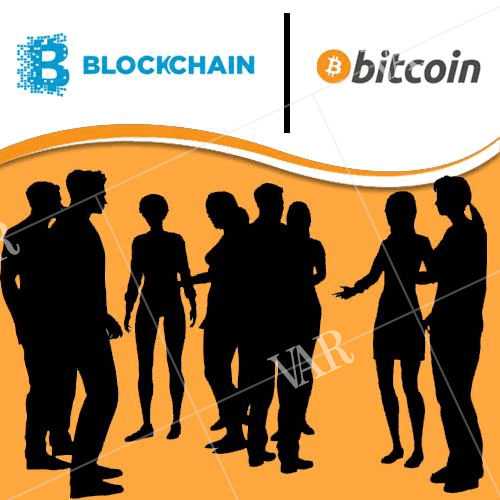 BLOCKCHAIN

bitcoin

VAR

VAR