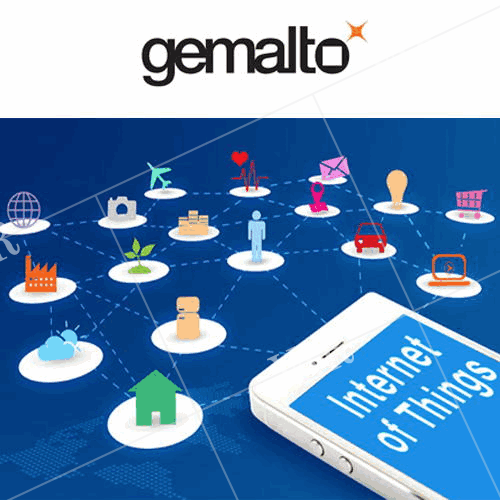 gemalto

Internet of Things