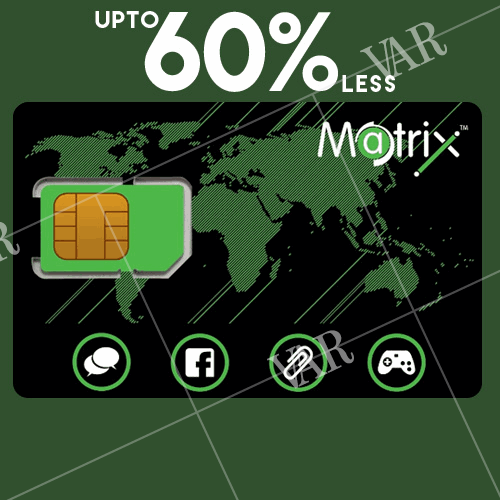 UPTO 60% LESS

VAR

Matrix™

VAR

VAR