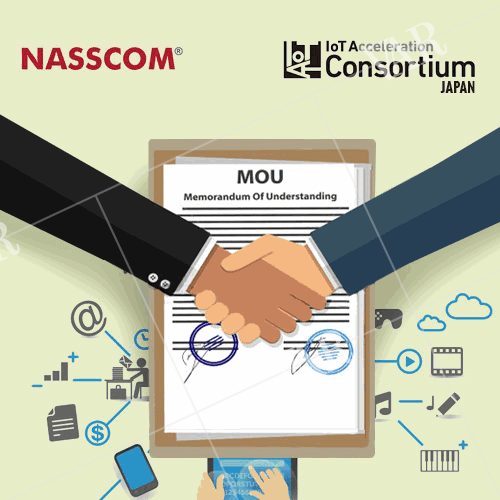 NASSCOM®

IoT Acceleration Consortium JAPAN

MOU
Memorandum Of Understanding