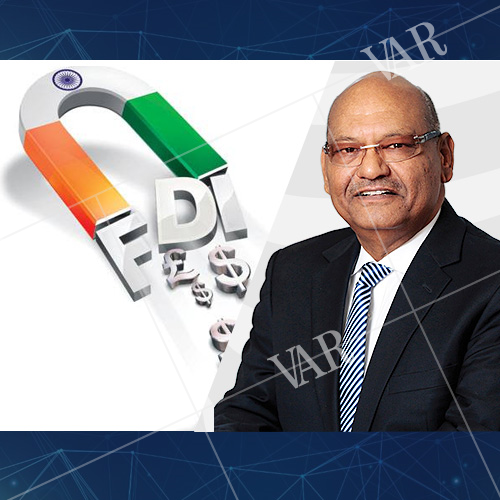 VAR

FDI

£ $ $

VAR