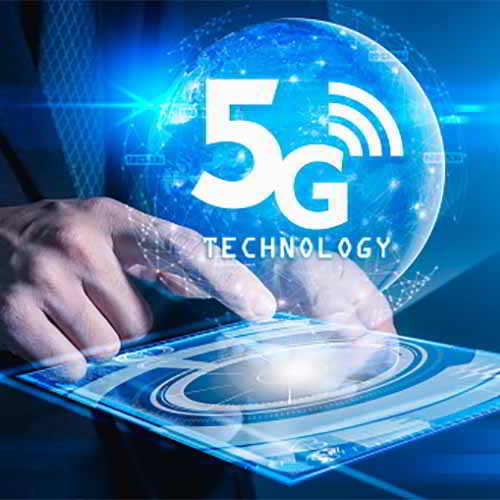 5G
TECHNOLOGY